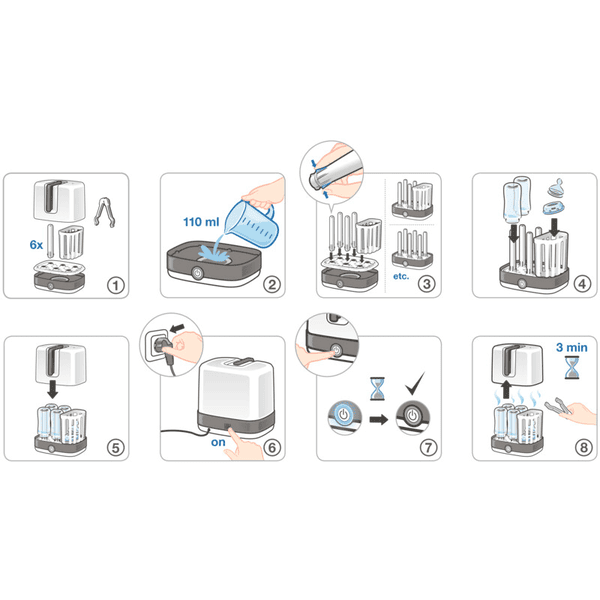 6x
1

110 ml
2

etc.
3

4

5

on
6

7

3 min
8