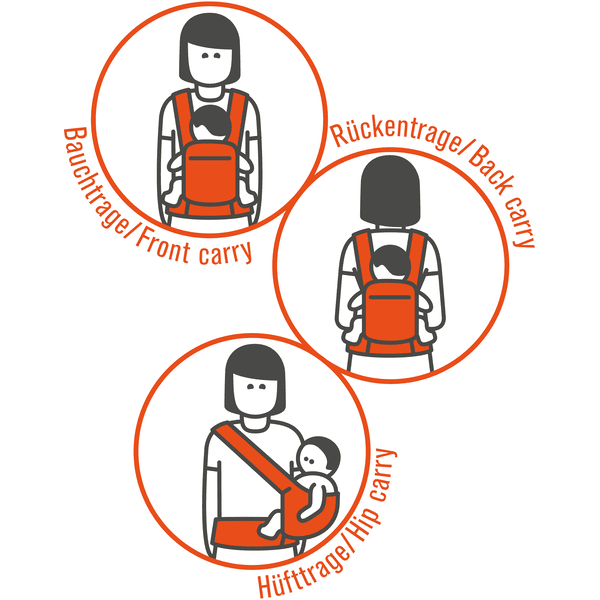 Bauchtrage/Front carry

Rückentrage/Back carry

Hüfttrage/Hip carry