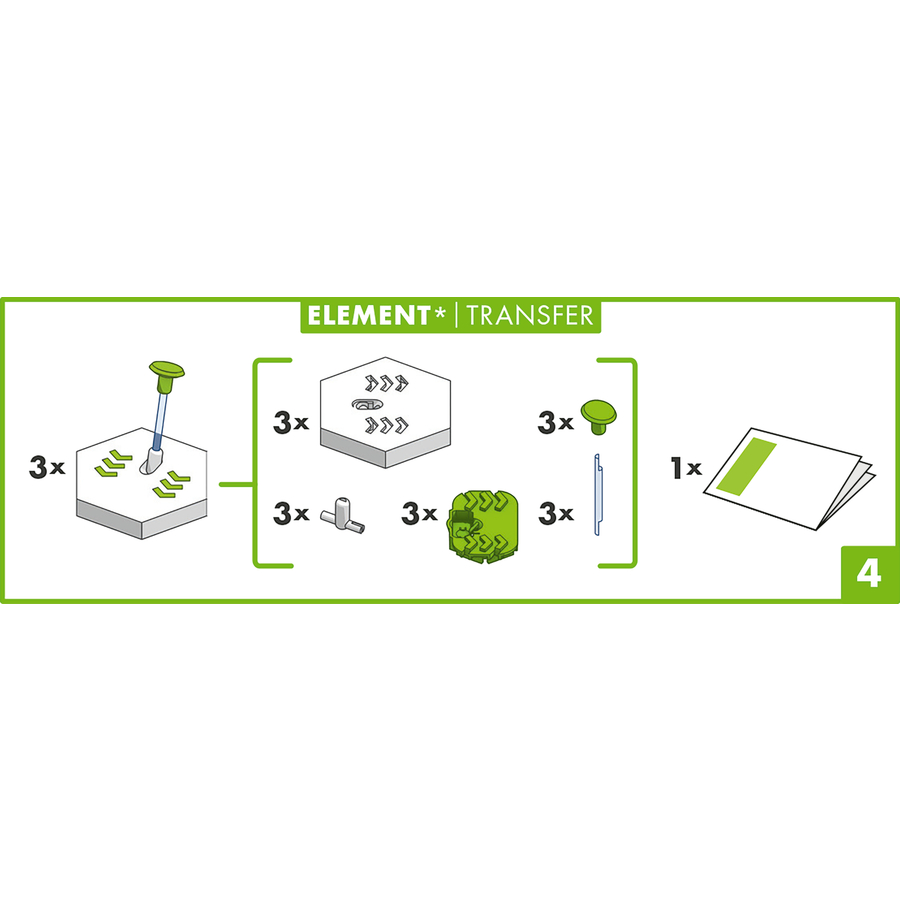 ELEMENT* | TRANSFER

3x

3x

3x

3x

3x

3x

1x

4